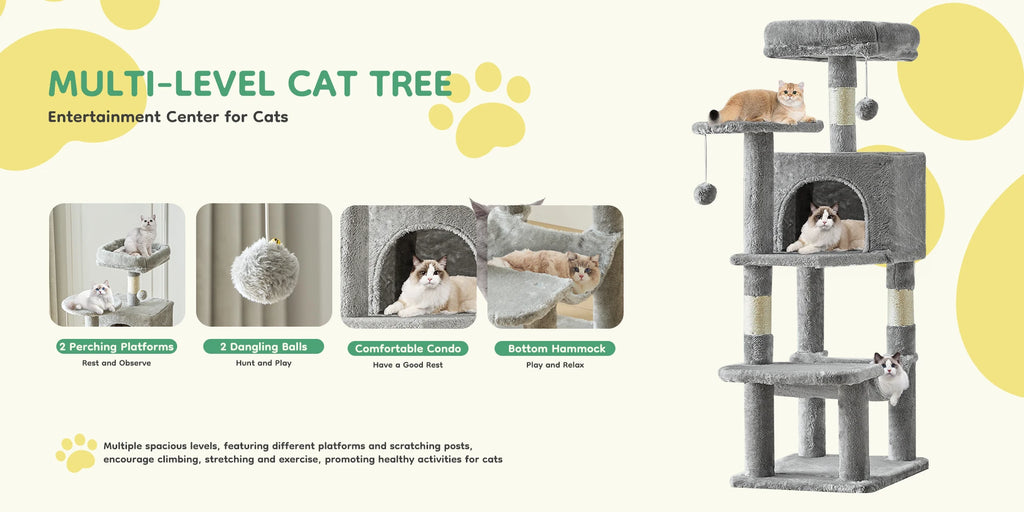 MULTI-LEVEL CAT TREE

Entertainment Center for Cats

2 Perching Platforms
Rest and Observe

2 Dangling Balls
Hunt and Play

Comfortable Condo
Have a Good Rest

Bottom Hammock
Play and Relax

Multiple spacious levels, featuring different platforms and scratching posts, encourage climbing, stretching and exercise, promoting healthy activities for cats